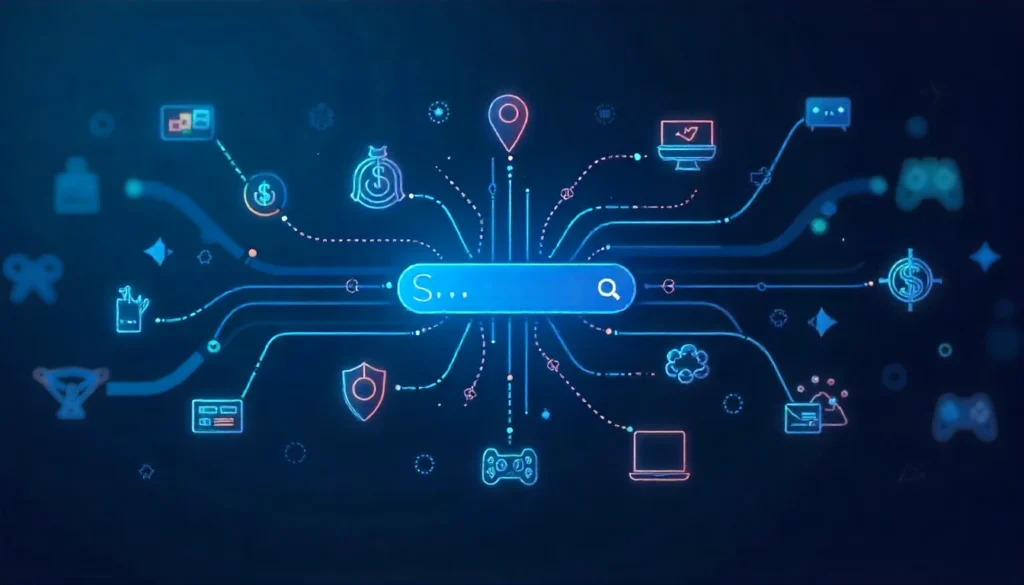 S...